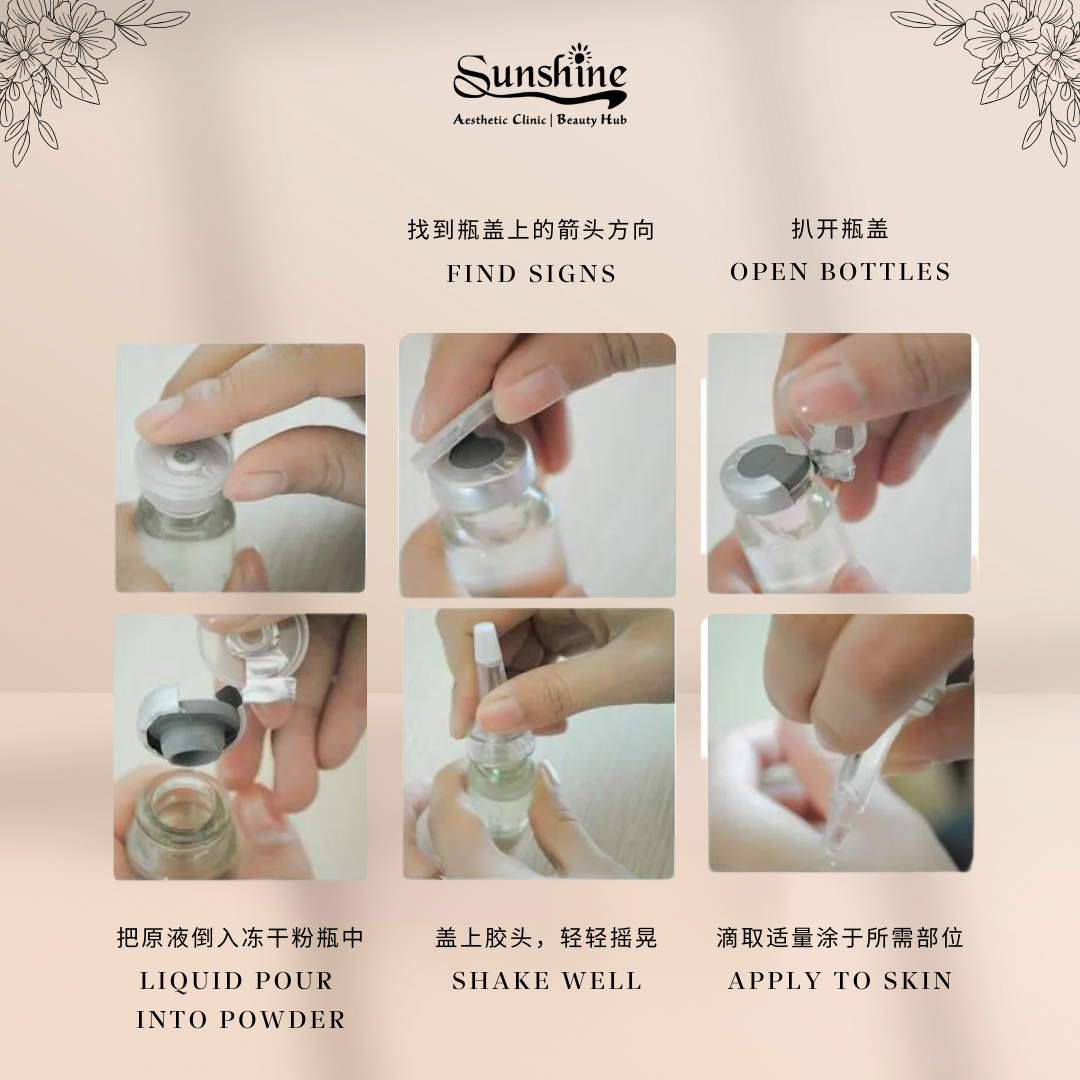 Sunshine
Aesthetic Clinic | Beauty Hub

找到瓶盖上的箭头方向
FIND SIGNS

扒开瓶盖
OPEN BOTTLES

把原液倒入冻干粉瓶中
LIQUID POUR INTO POWDER

盖上胶头，轻轻摇晃
SHAKE WELL

滴取适量涂于所需部位
APPLY TO SKIN